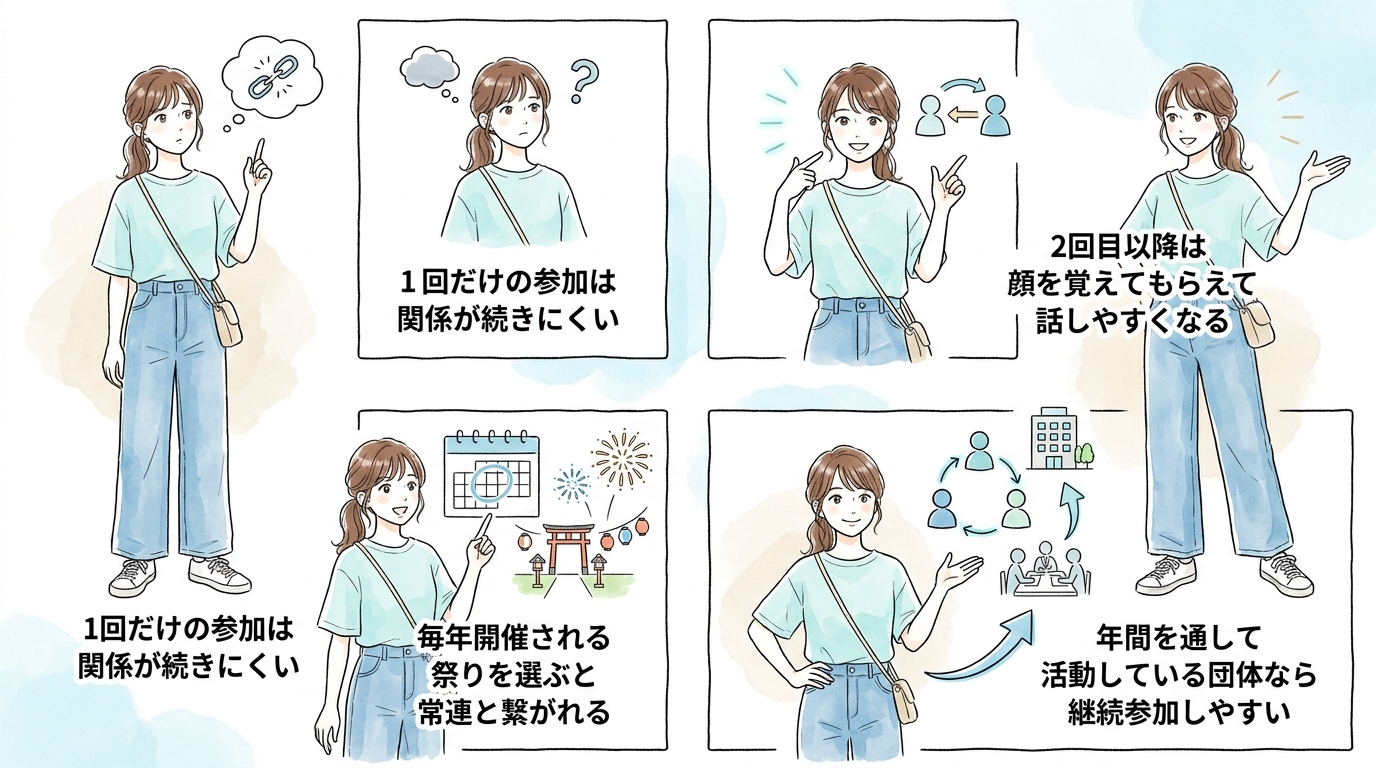 1回だけの参加は
関係が続きにくい

1回だけの参加は
関係が続きにくい

2回目以降は
顔を覚えてもらえて
話しやすくなる

毎年開催される
祭りを選ぶと
常連と繋がれる

年間を通して
活動している団体なら
継続参加しやすい