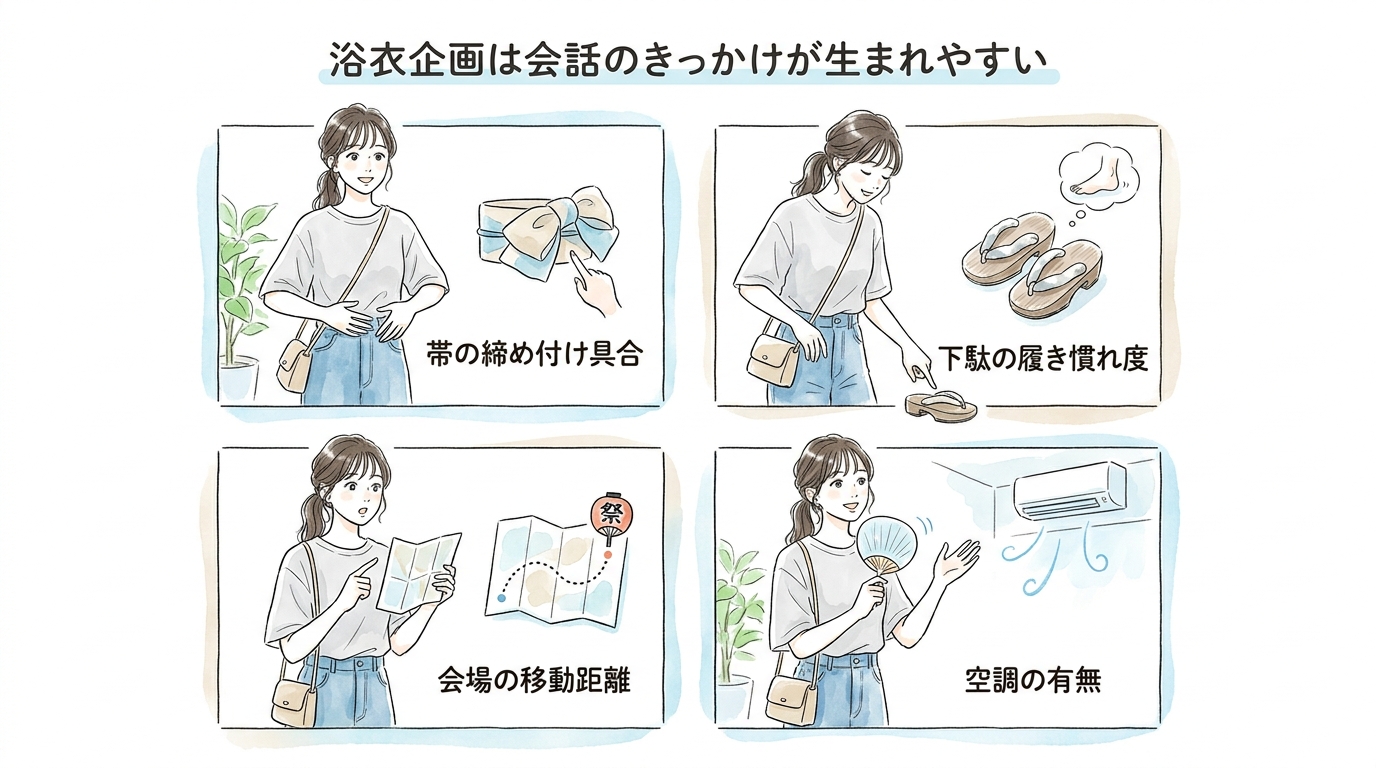 浴衣企画は会話のきっかけが生まれやすい

帯の締め付け具合

下駄の履き慣れ度

祭

会場の移動距離

空調の有無