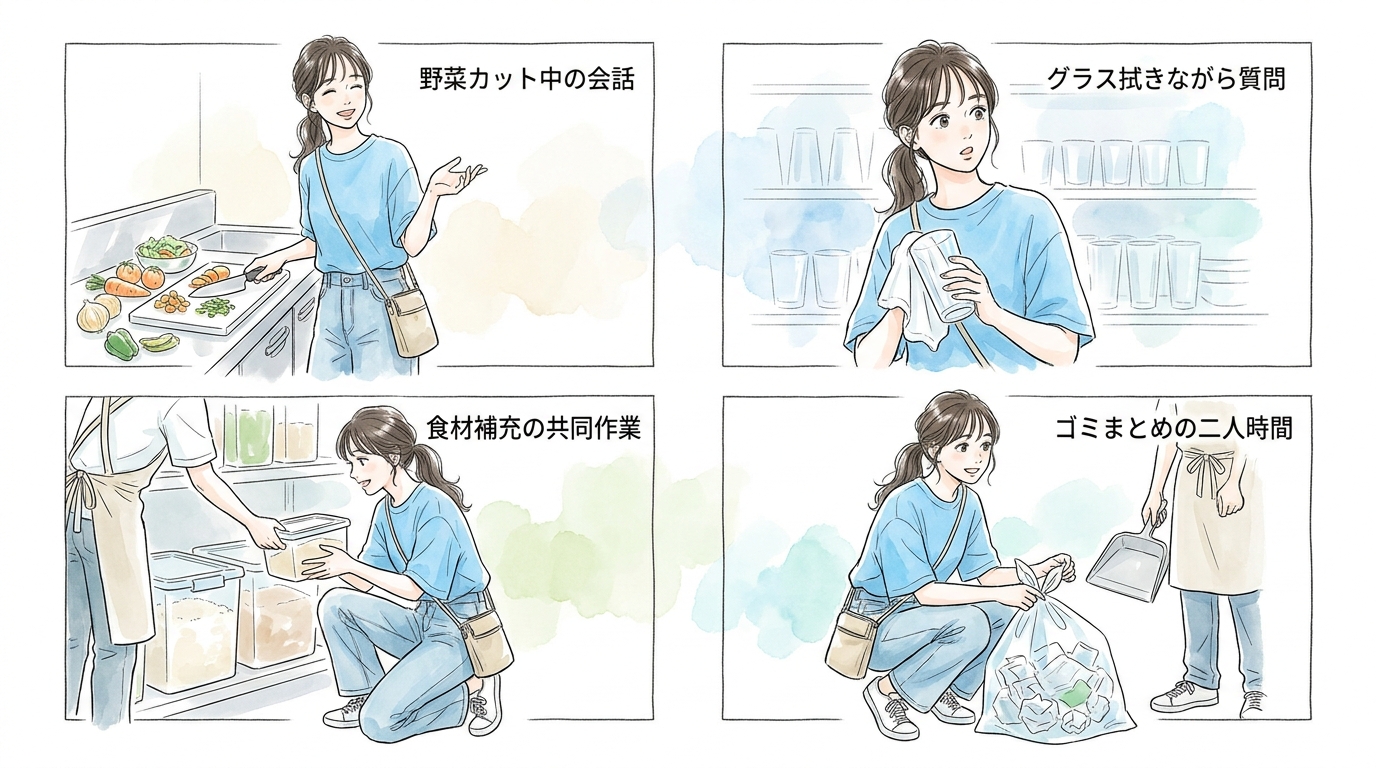 野菜カット中の会話

グラス拭きながら質問

食材補充の共同作業

ゴミまとめの二人時間