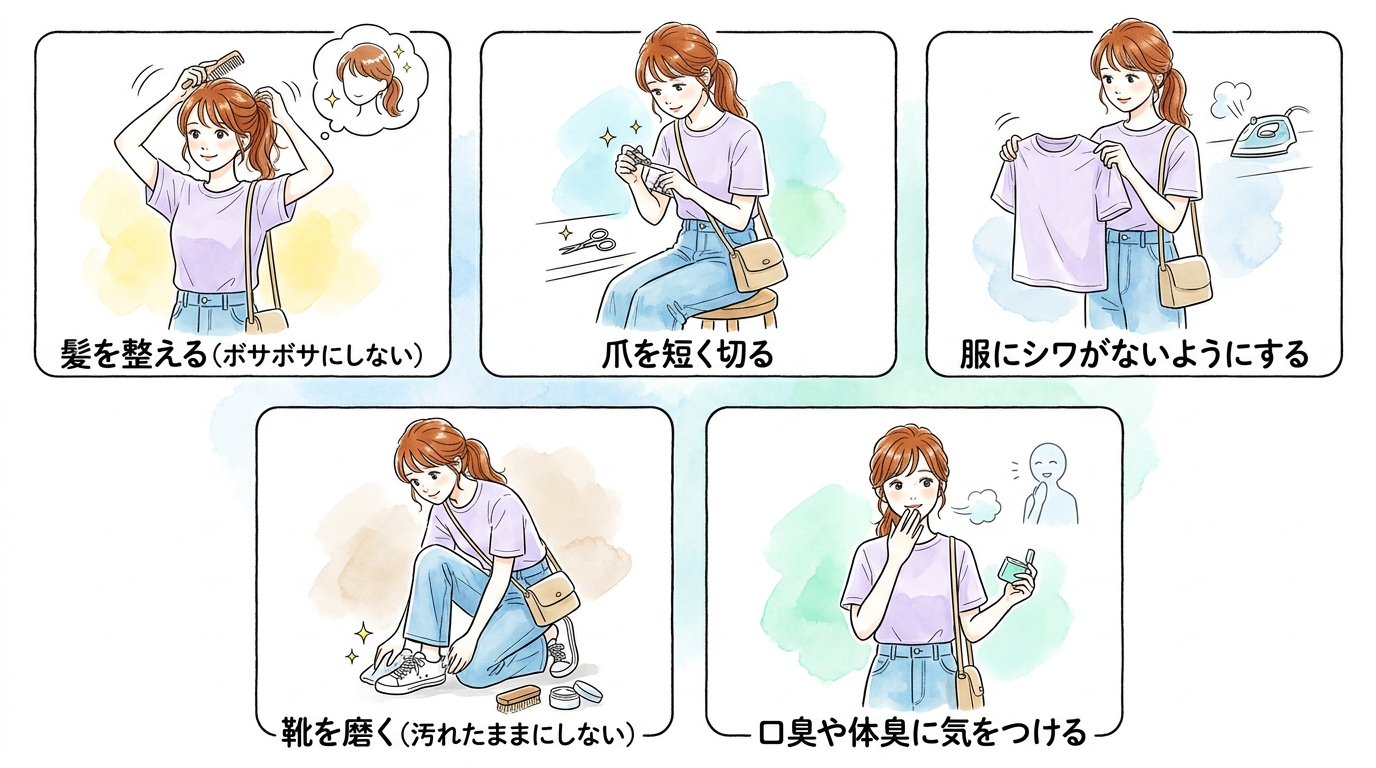 髪を整える（ボサボサにしない）

爪を短く切る

服にシワがないようにする

靴を磨く（汚れたままにしない）

口臭や体臭に気をつける